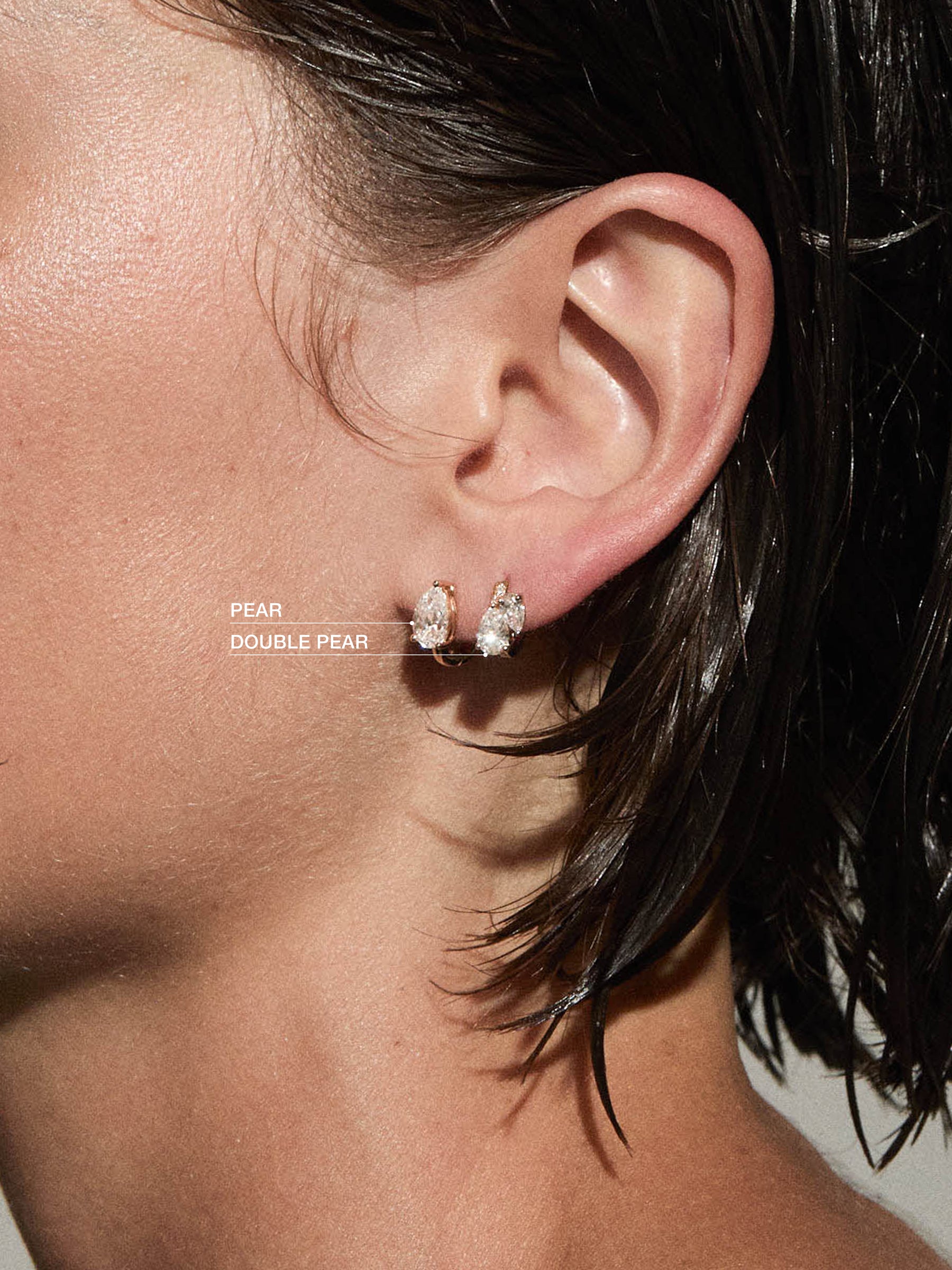 PEAR
DOUBLE PEAR