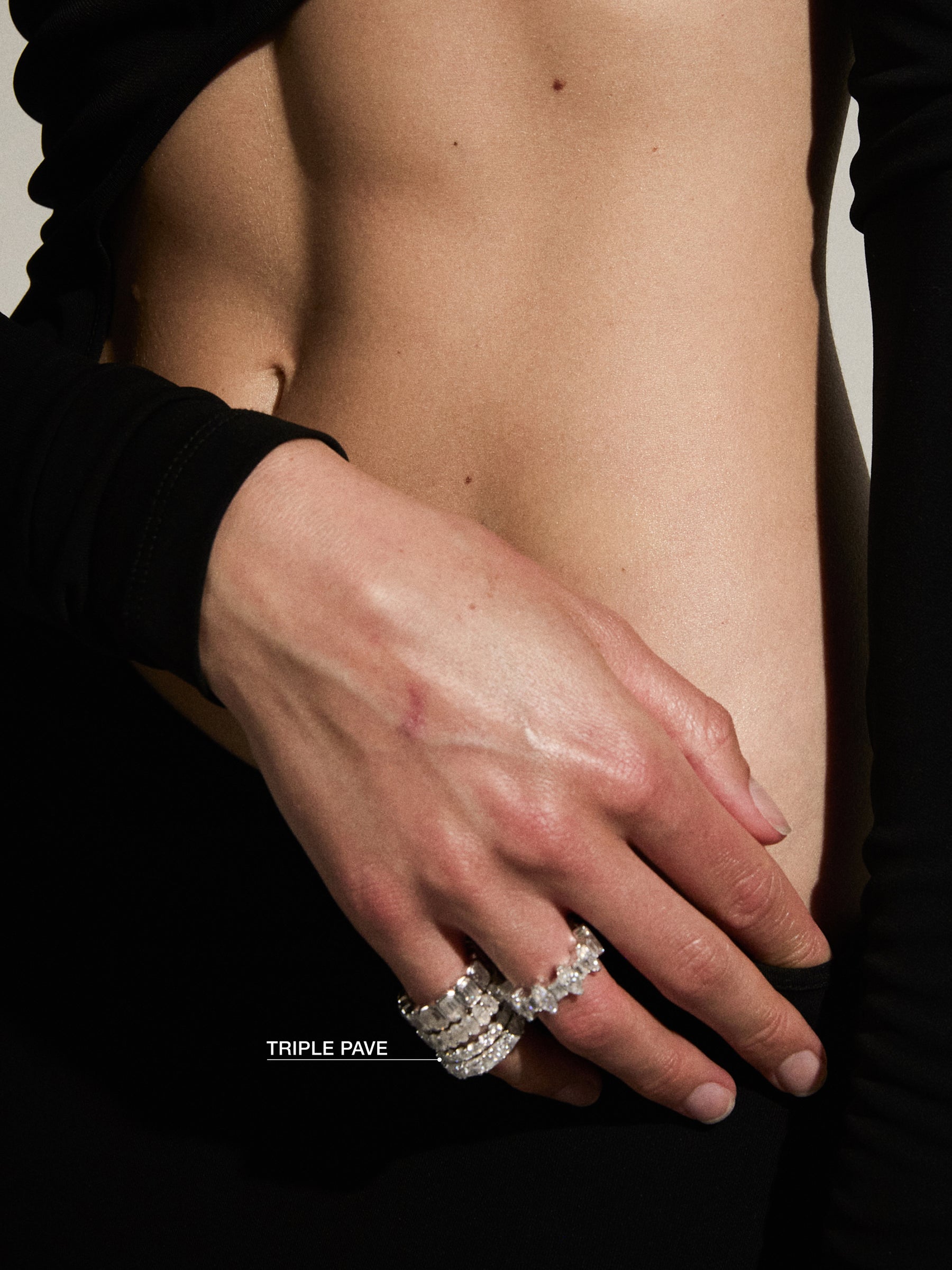 TRIPLE PAVE